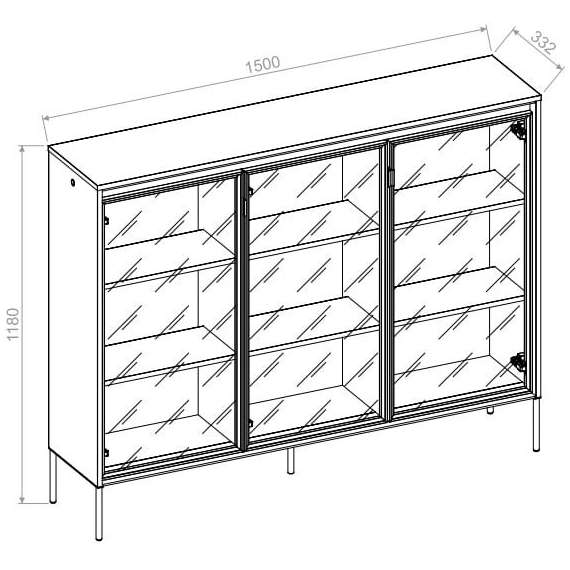 1500

332

1180