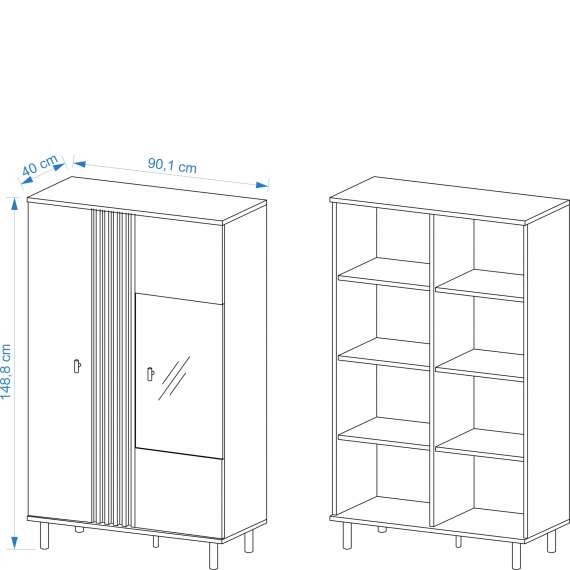 40 cm
90,1 cm
148,8 cm