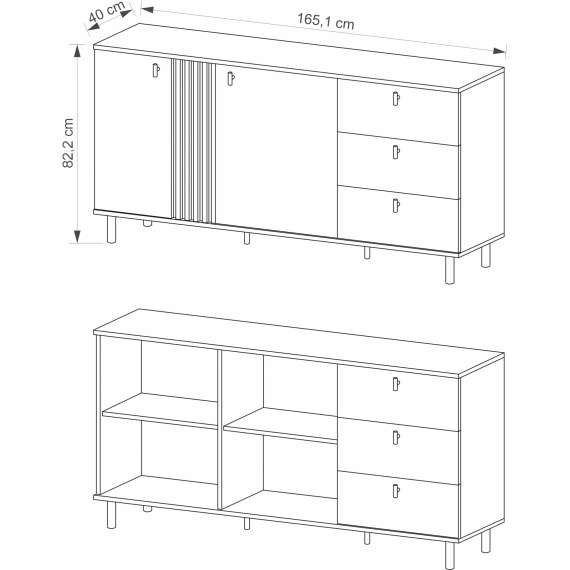 40 cm
165,1 cm
82,2 cm