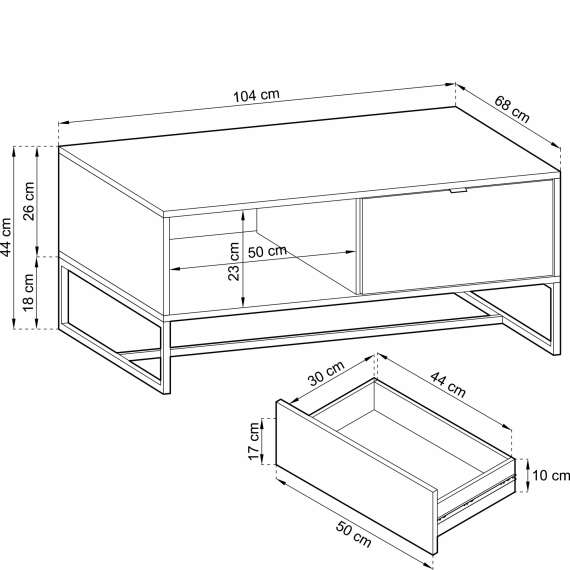 104 cm
68 cm
44 cm
26 cm
18 cm
23 cm
50 cm
30 cm
44 cm
17 cm
10 cm
50 cm