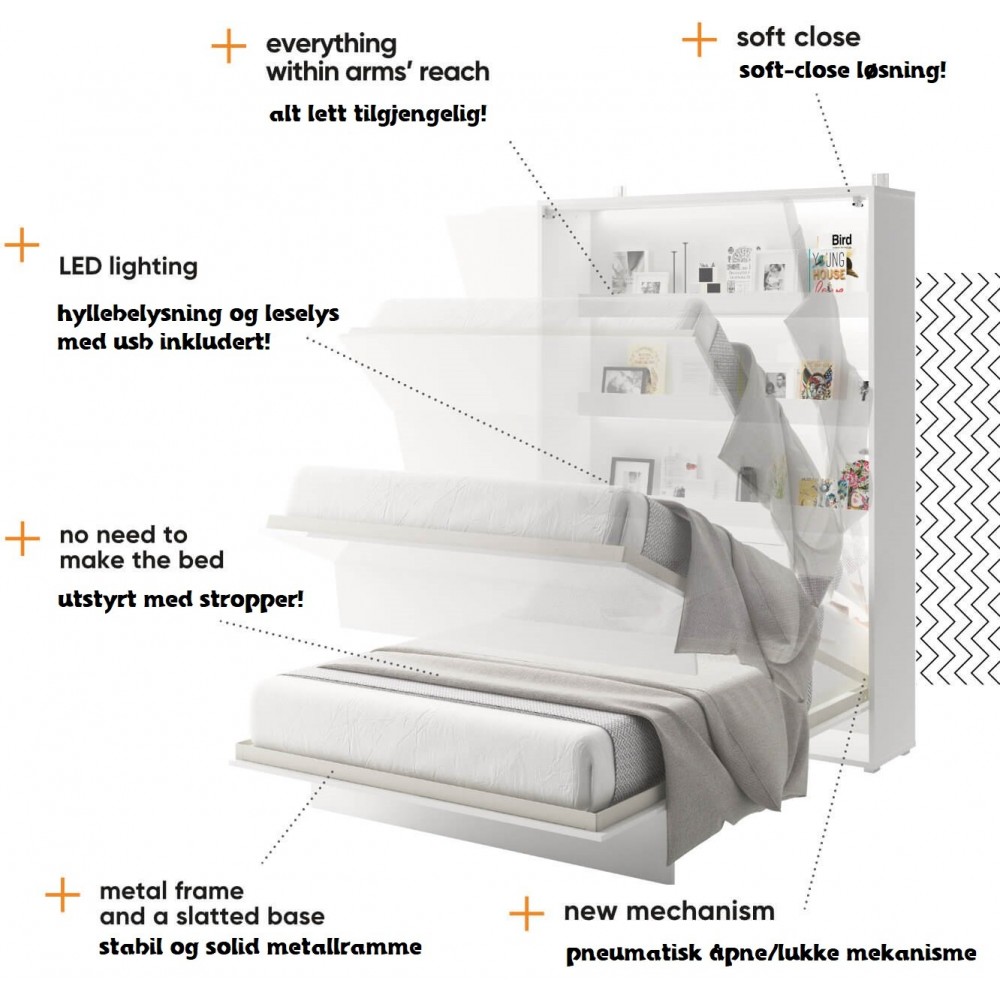 + everything within arms' reach
alt lett tilgjengelig!

+ soft close
soft-close løsning!

+ LED lighting
hyllebelysning og leselys med usb inkludert!

Bird
YOUNG HOUSE

+ no need to make the bed
utstyrt med stropper!

+ metal frame and a slatted base
stabil og solid metallramme

+ new mechanism
pneumatisk åpne/lukke mekanisme