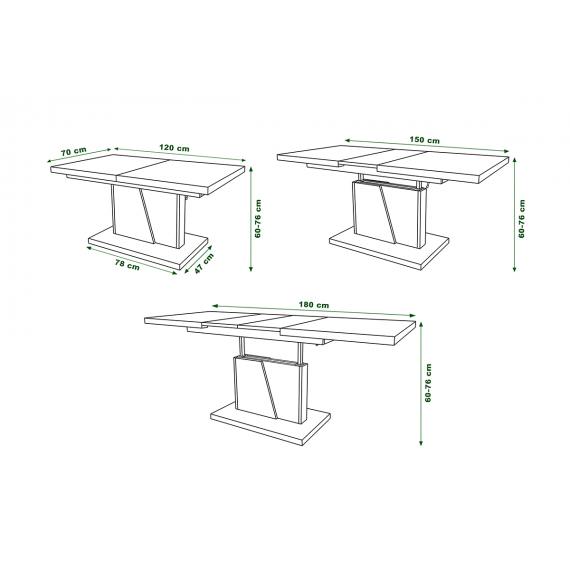 70 cm
120 cm
60-76 cm
78 cm
47 cm

150 cm
60-76 cm

180 cm
60-76 cm