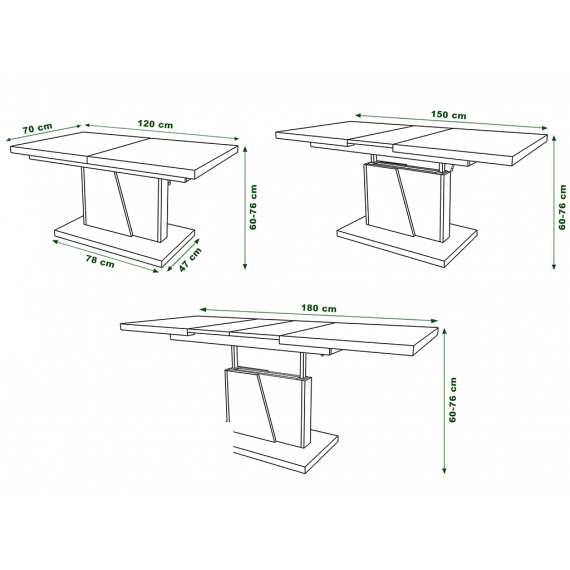 70 cm
120 cm
60-76 cm
78 cm
47 cm

150 cm
60-76 cm

180 cm
60-76 cm