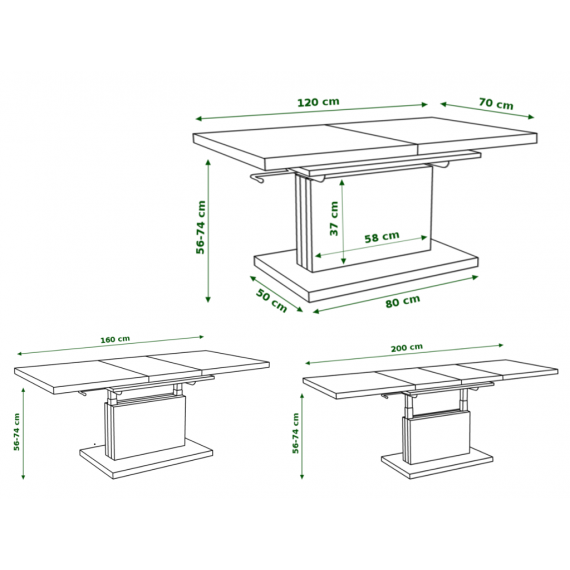 120 cm
70 cm
56-74 cm
37 cm
58 cm
50 cm
80 cm

160 cm
56-74 cm

200 cm
56-74 cm