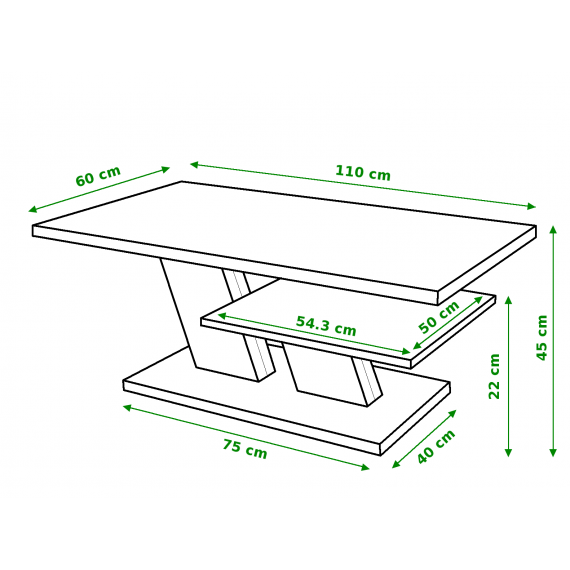 60 cm
110 cm
54.3 cm
50 cm
45 cm
22 cm
75 cm
40 cm