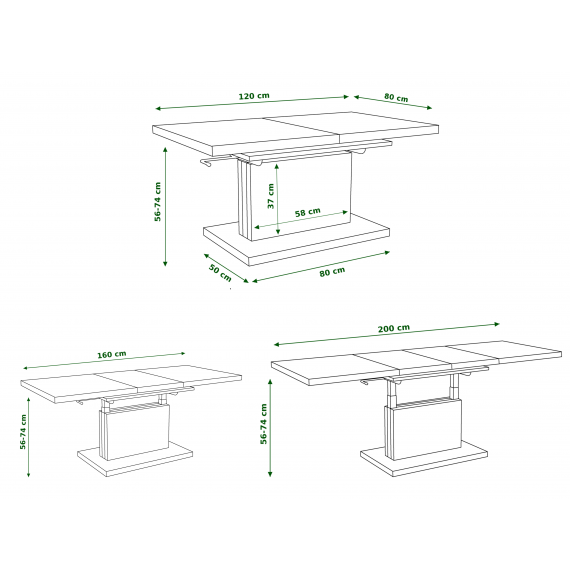 120 cm
80 cm
56-74 cm
37 cm
58 cm
50 cm
80 cm

160 cm
56-74 cm

200 cm
56-74 cm