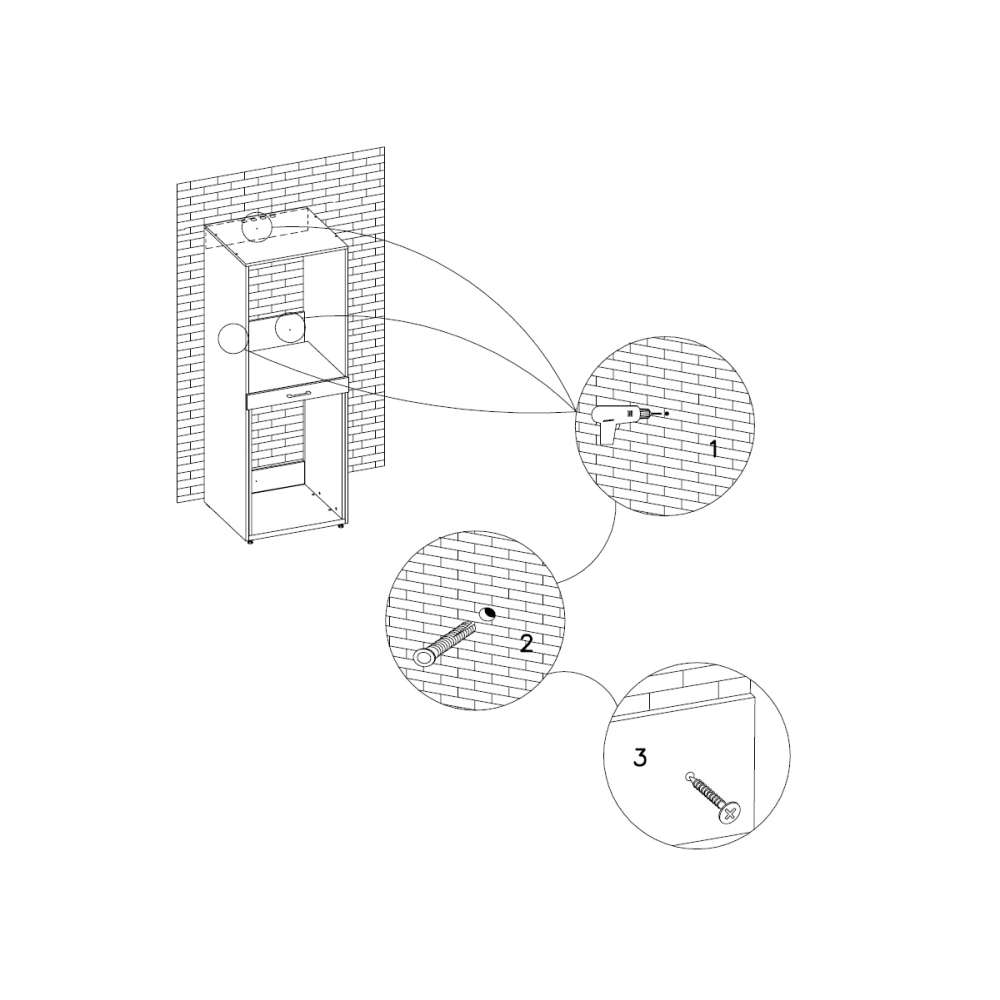 1

2

3