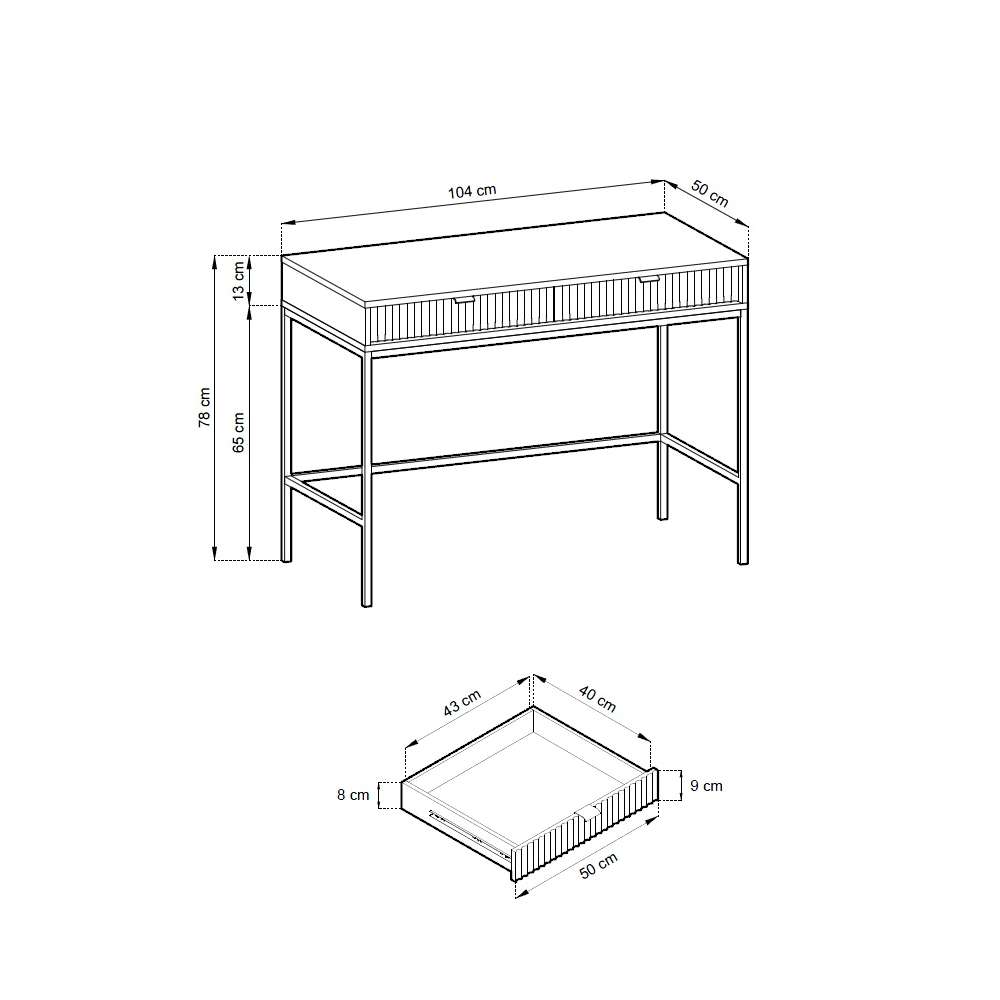 104 cm
50 cm
13 cm
78 cm
65 cm

43 cm
40 cm
8 cm
9 cm
50 cm