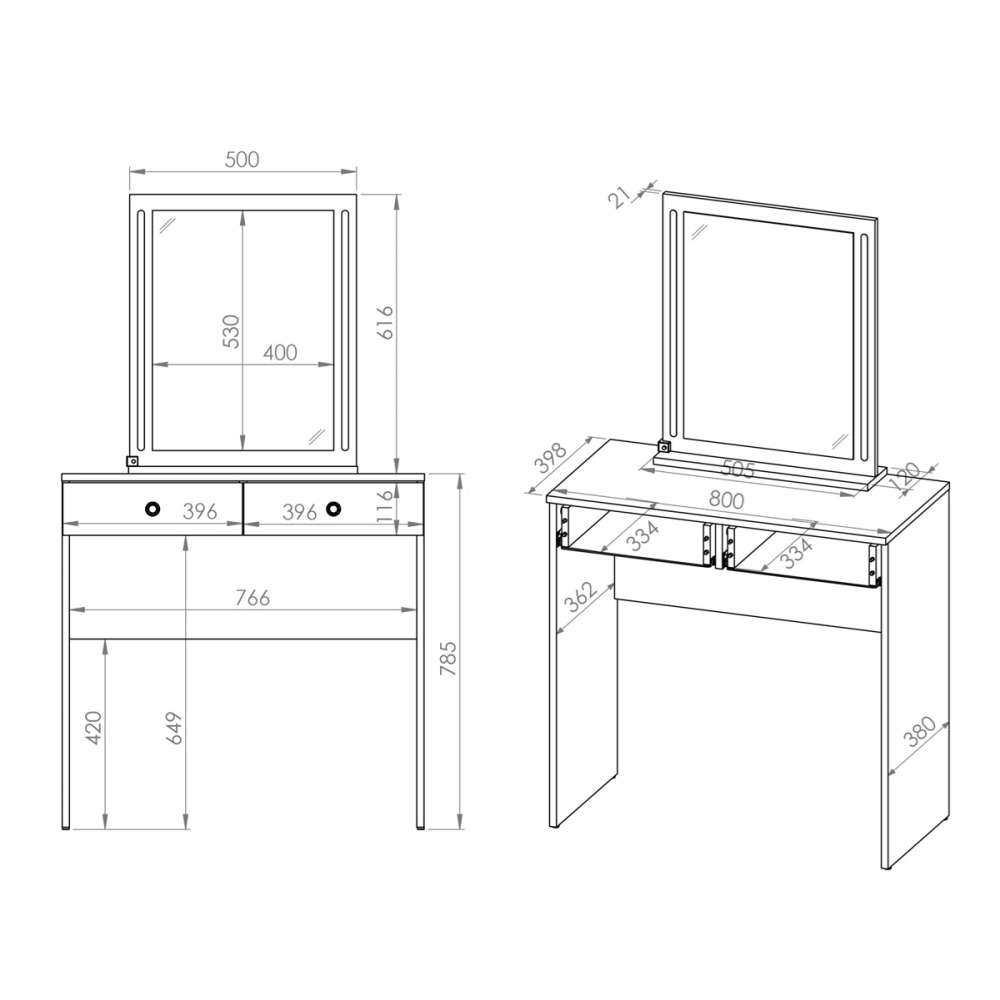 500
530
400
616
396
396
116
766
420
649
785
21
398
505
120
800
334
334
362
380