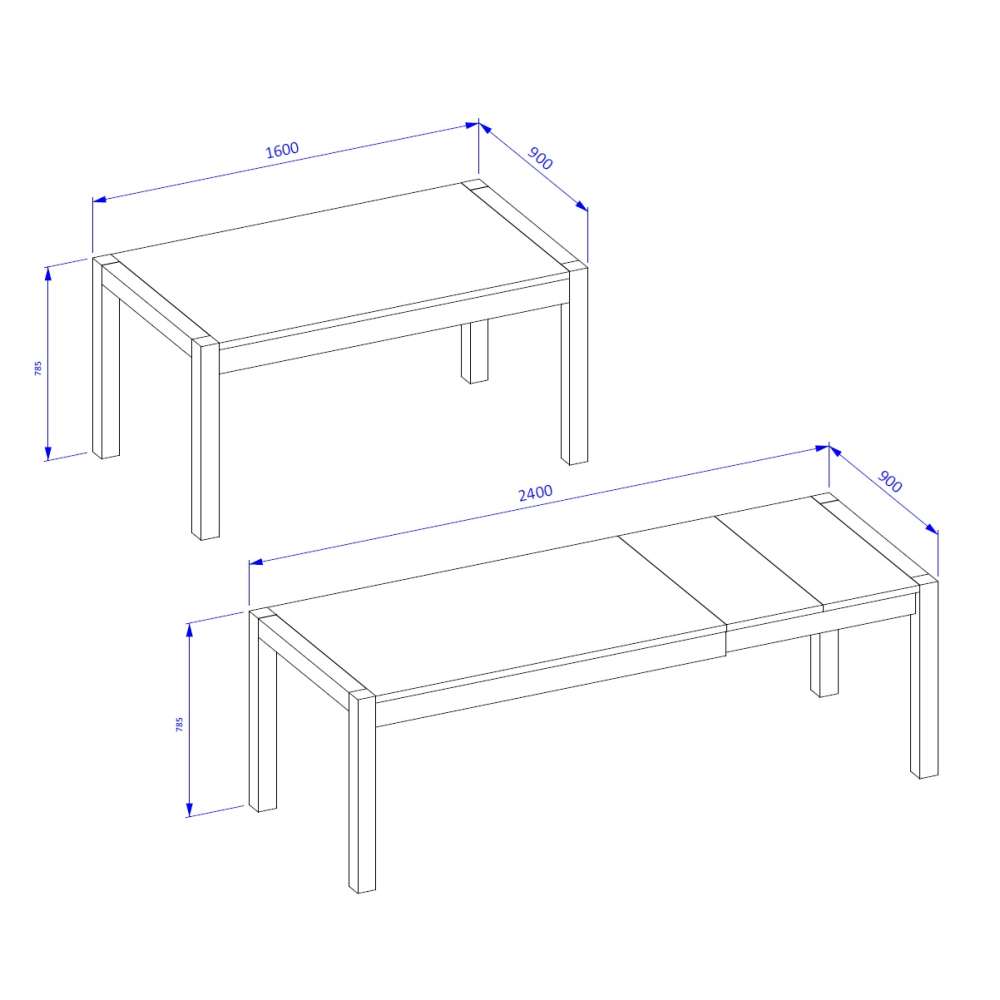 1600
900
785
2400
900
785