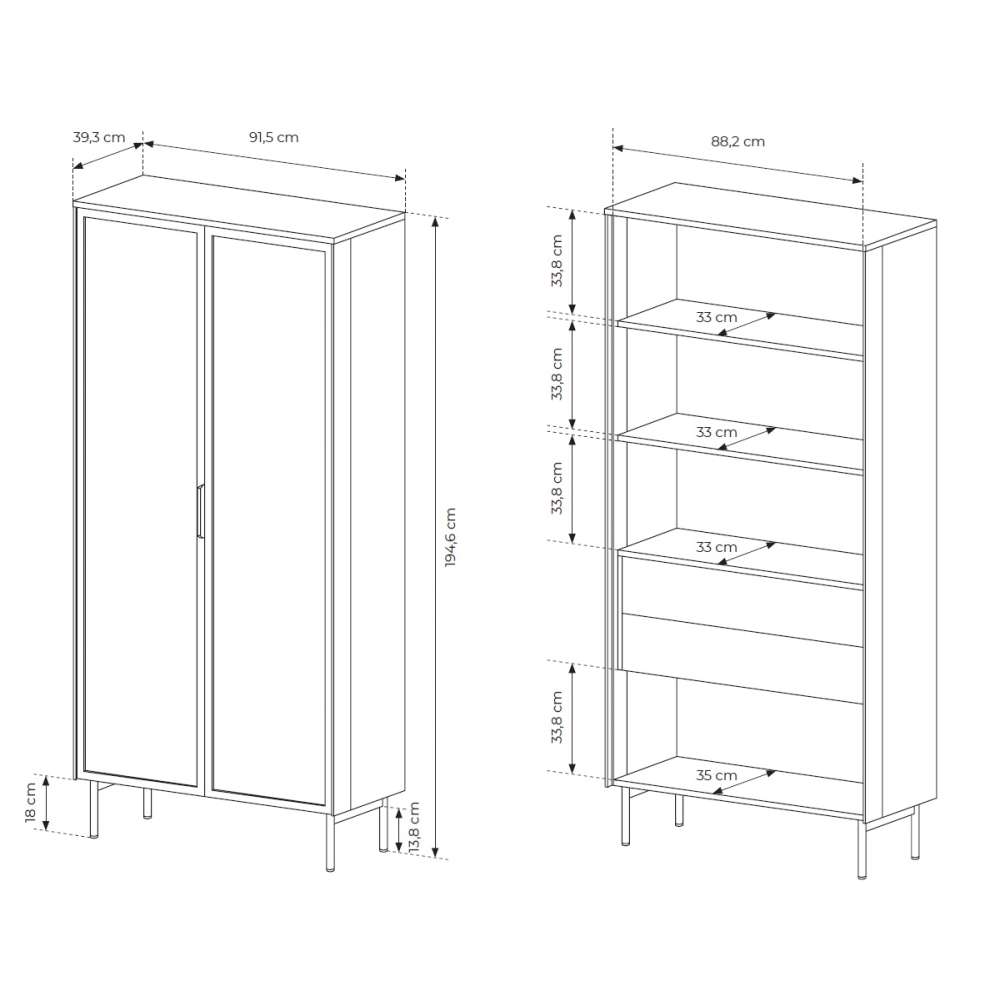 39,3 cm
91,5 cm
194,6 cm
18 cm
13,8 cm
88,2 cm
33,8 cm
33 cm
33,8 cm
33 cm
33,8 cm
33 cm
33,8 cm
35 cm