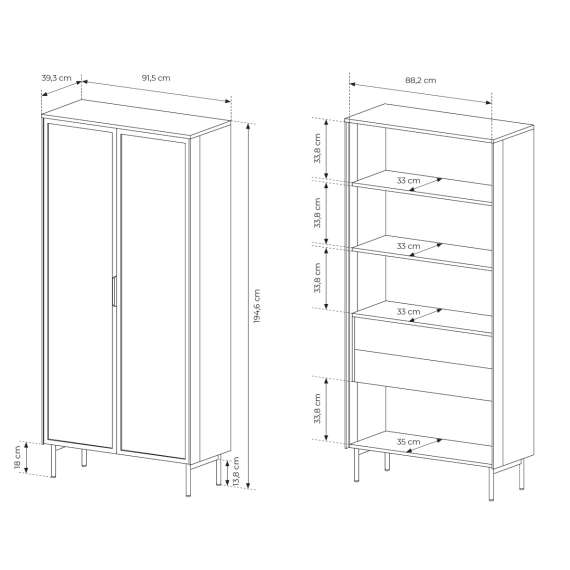 39,3 cm
91,5 cm
194,6 cm
18 cm
13,8 cm
88,2 cm
33,8 cm
33 cm
33,8 cm
33 cm
33,8 cm
33 cm
33,8 cm
35 cm