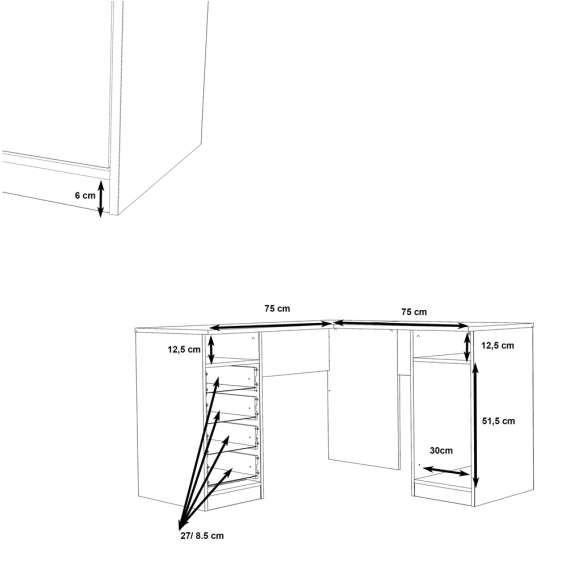 6 cm

75 cm

75 cm

12,5 cm

12,5 cm

51,5 cm

30cm

27/ 8.5 cm