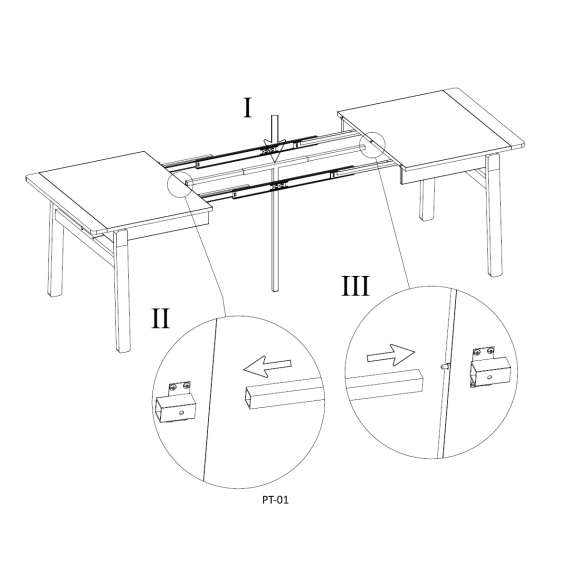 I

II

III

PT-01